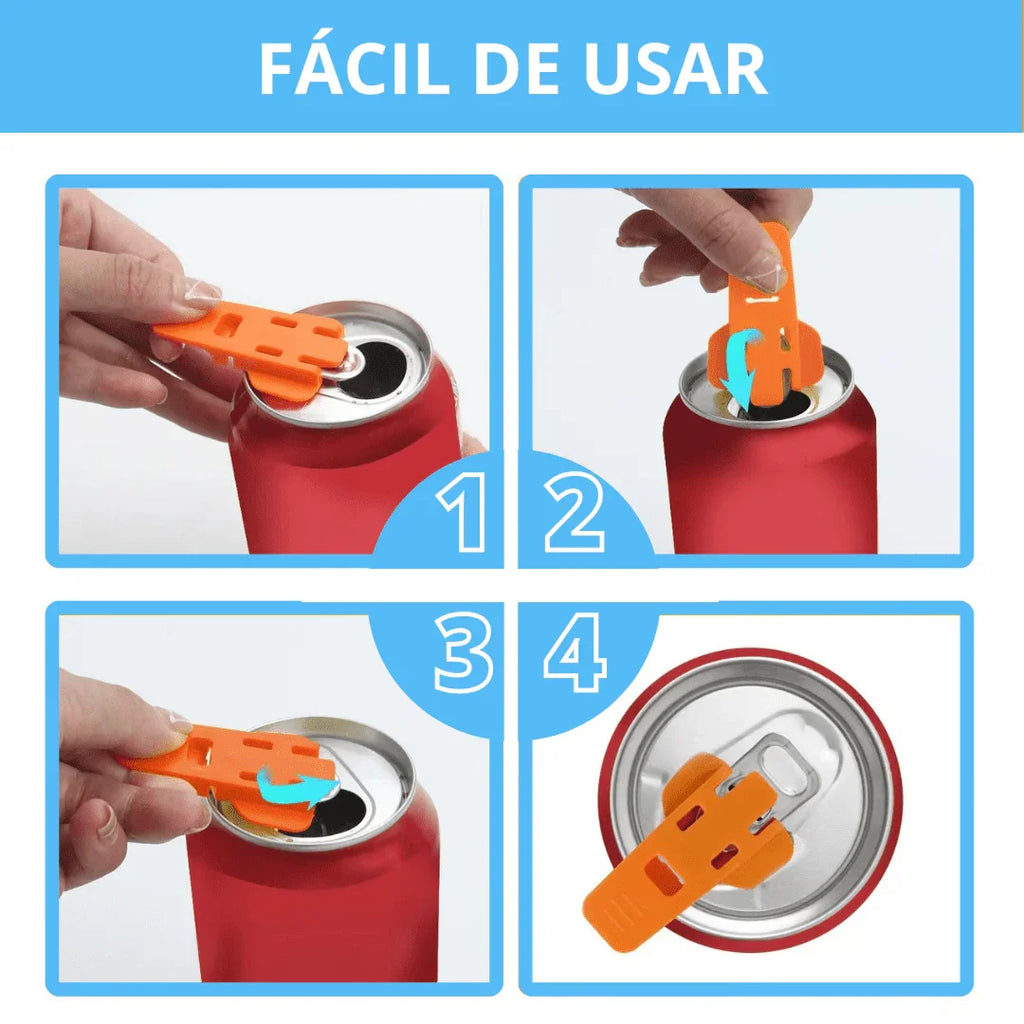 FÁCIL DE USAR

1

2

3

4