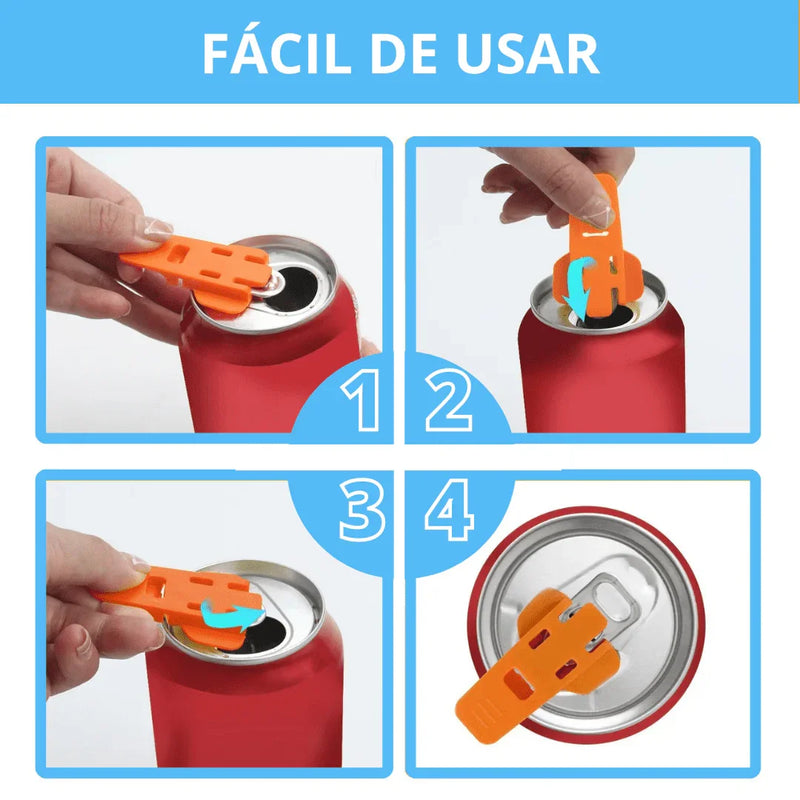 FÁCIL DE USAR

1

2

3

4